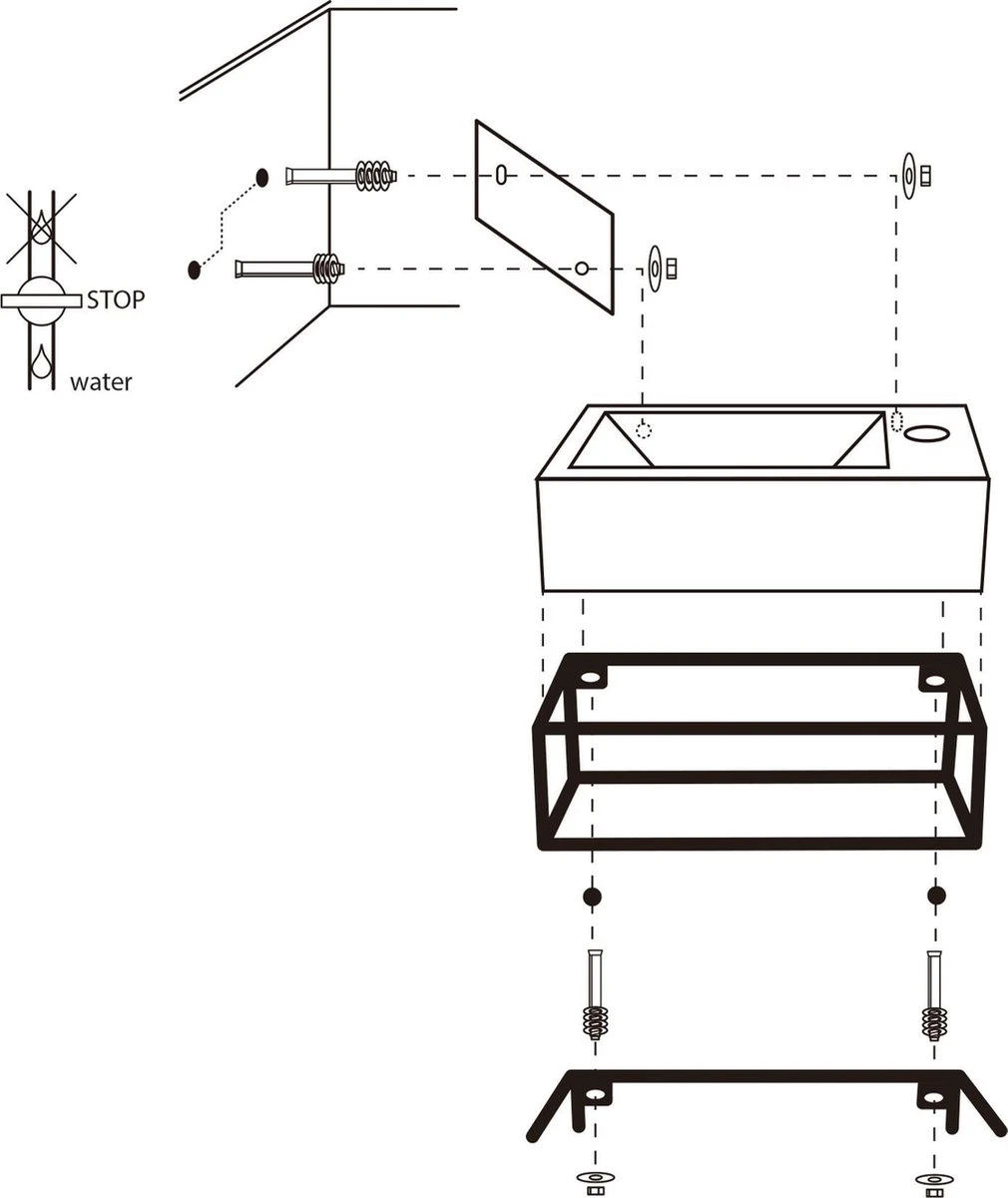 STOP
water