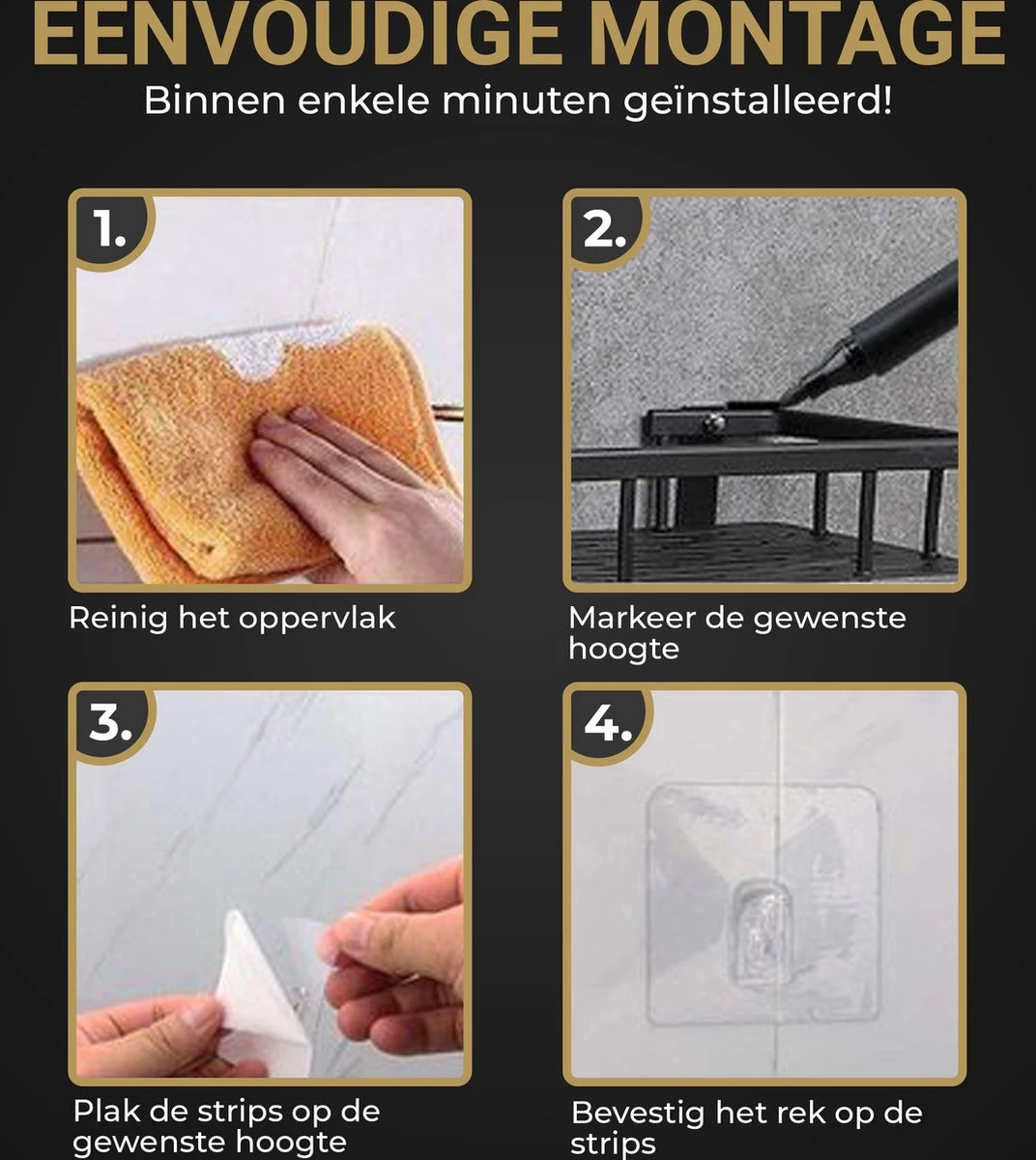 EENVOUDIGE MONTAGE
Binnen enkele minuten geïnstalleerd!

1.
Reinig het oppervlak

2.
Markeer de gewenste hoogte

3.
Plak de strips op de gewenste hoogte

4.
Bevestig het rek op de strips