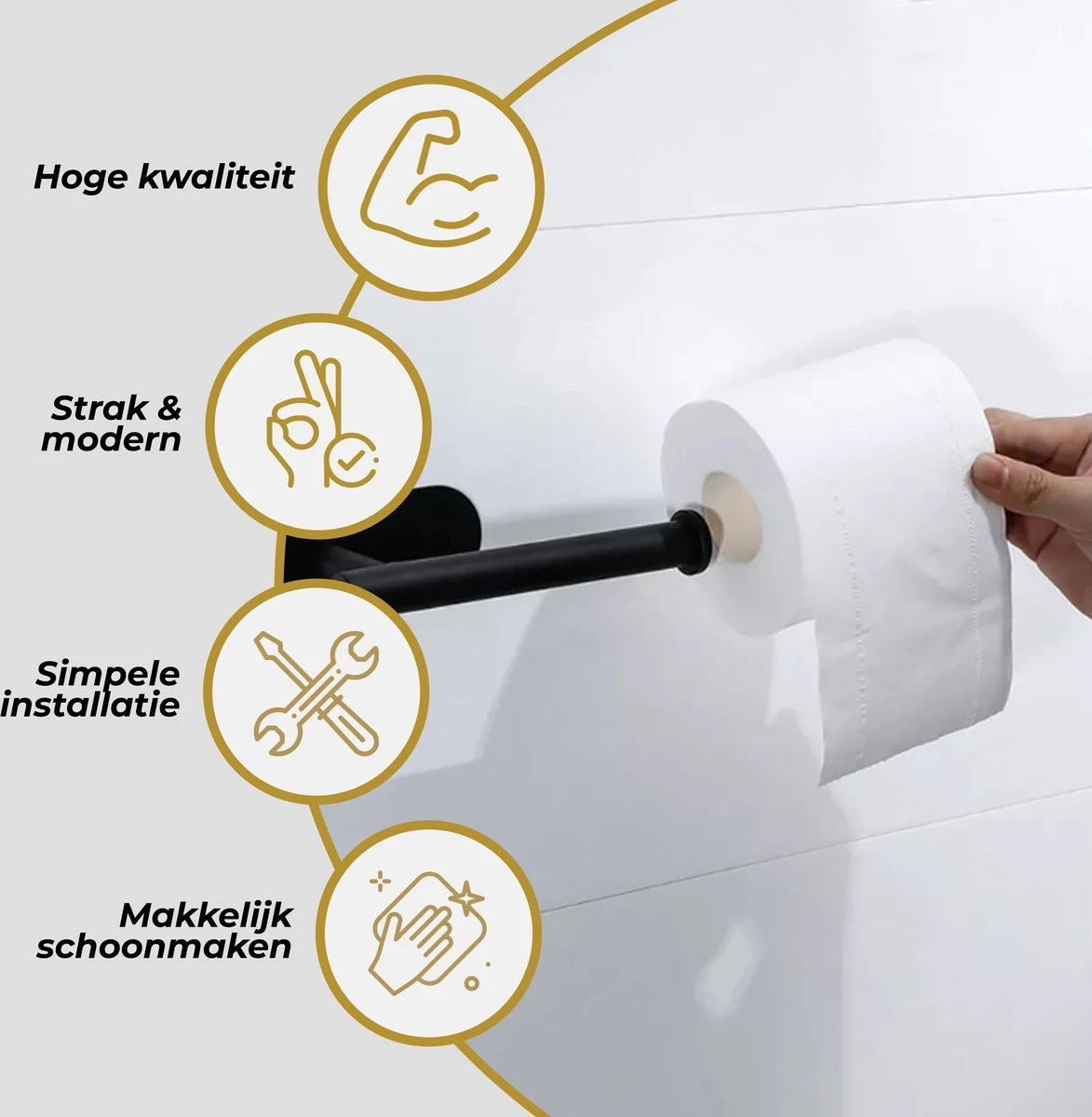 Hoge kwaliteit

Strak & modern

Simpele installatie

Makkelijk schoonmaken