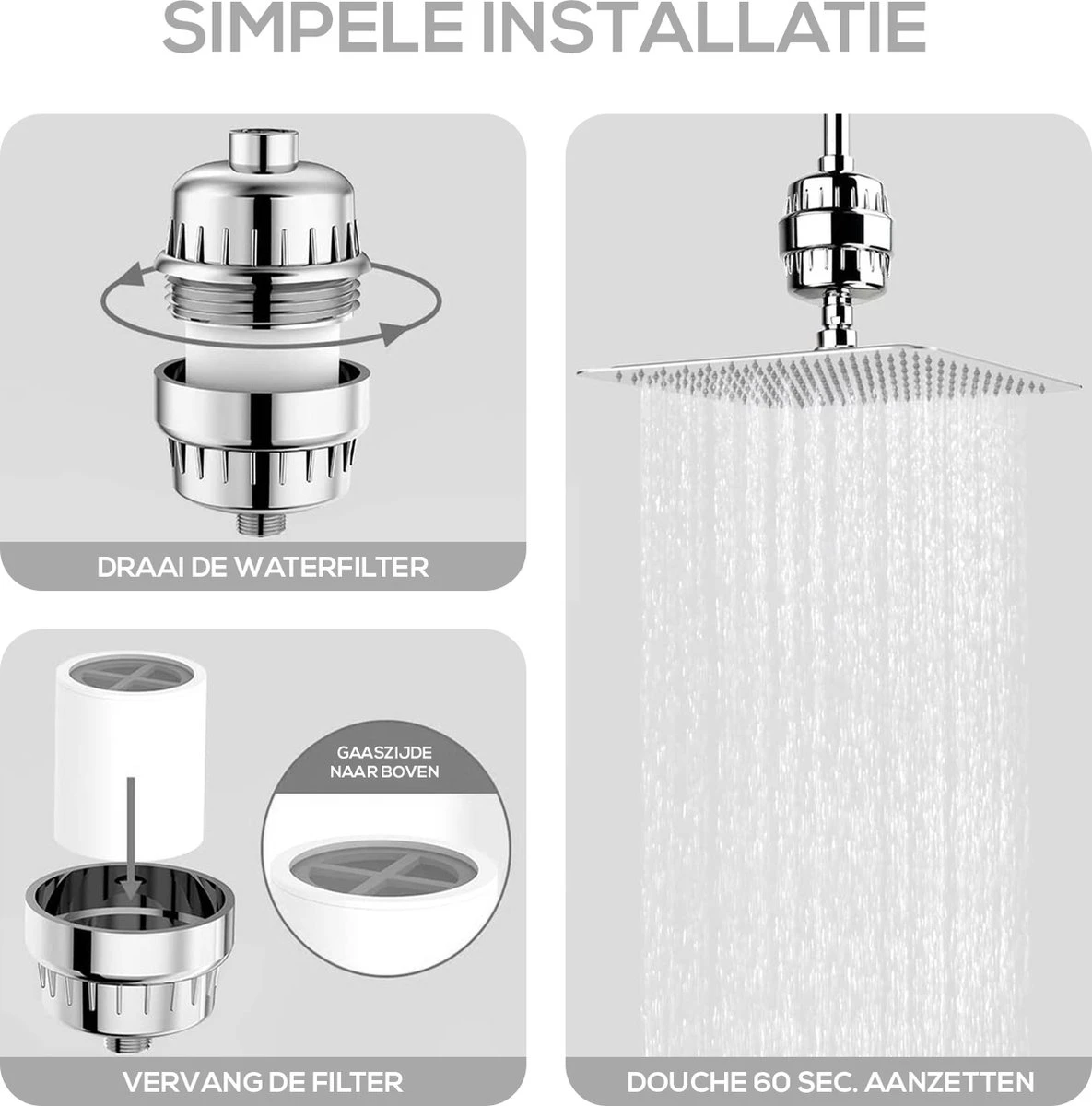 SIMPELE INSTALLATIE

DRAAI DE WATERFILTER

GAASZIJDE NAAR BOVEN

VERVANG DE FILTER

DOUCHE 60 SEC. AANZETTEN