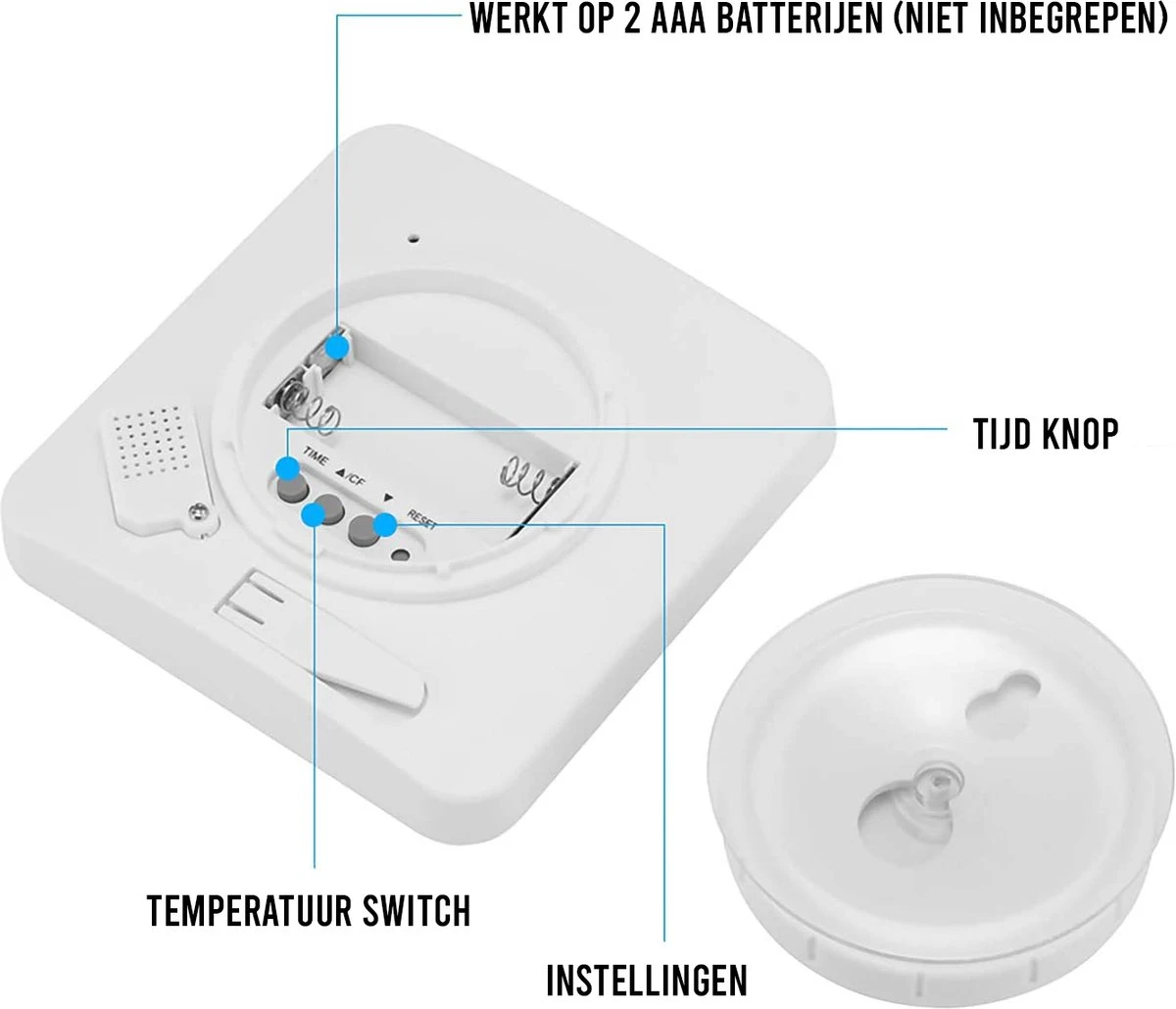 WERKT OP 2 AAA BATTERIJEN (NIET INBEGREPEN)

TIJD KNOP

TIME ▲/CF ▼ RESET

TEMPERATUUR SWITCH

INSTELLINGEN