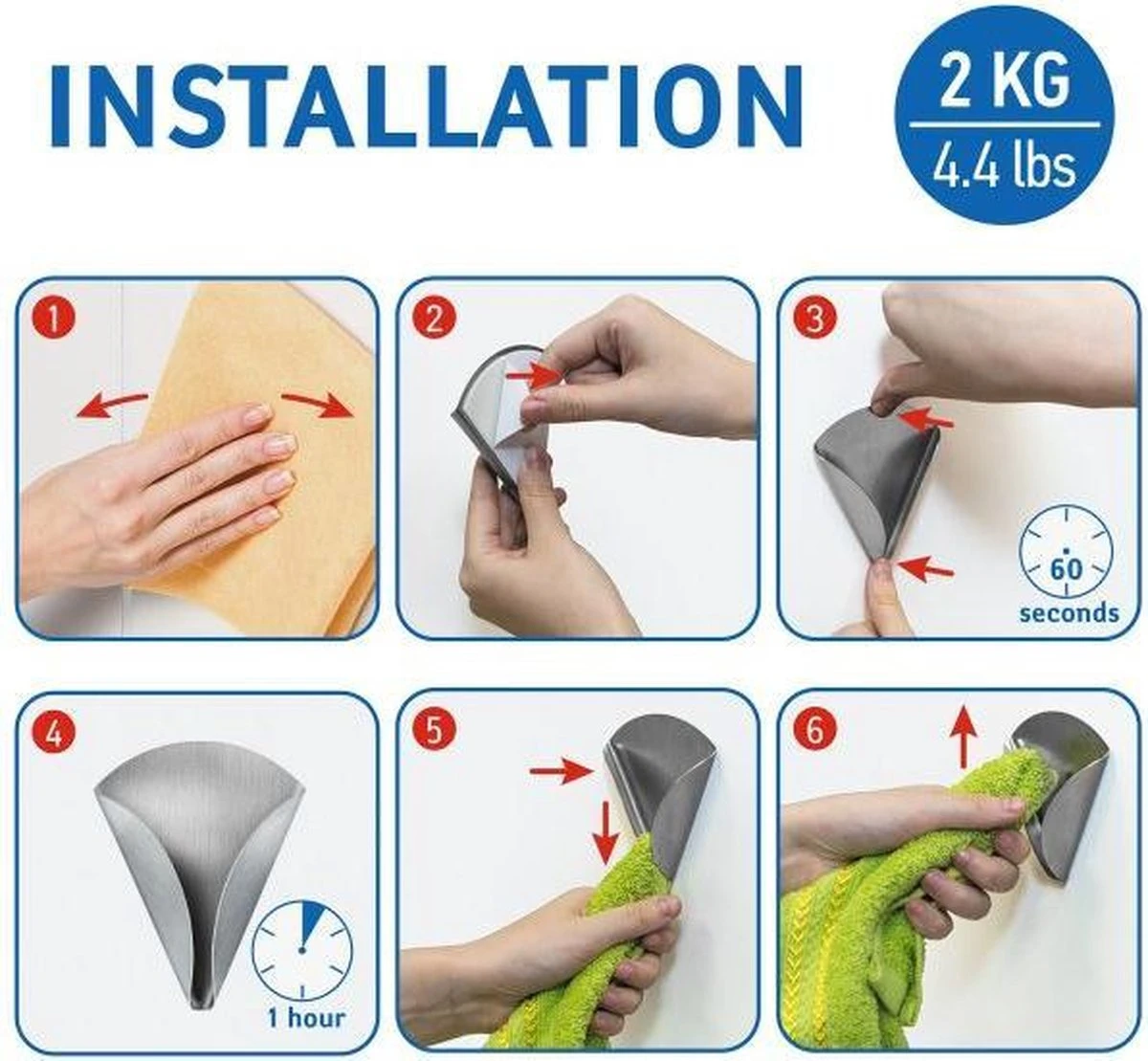 INSTALLATION

2 KG
4.4 lbs

1

2

3

60
seconds

4

1 hour

5

6