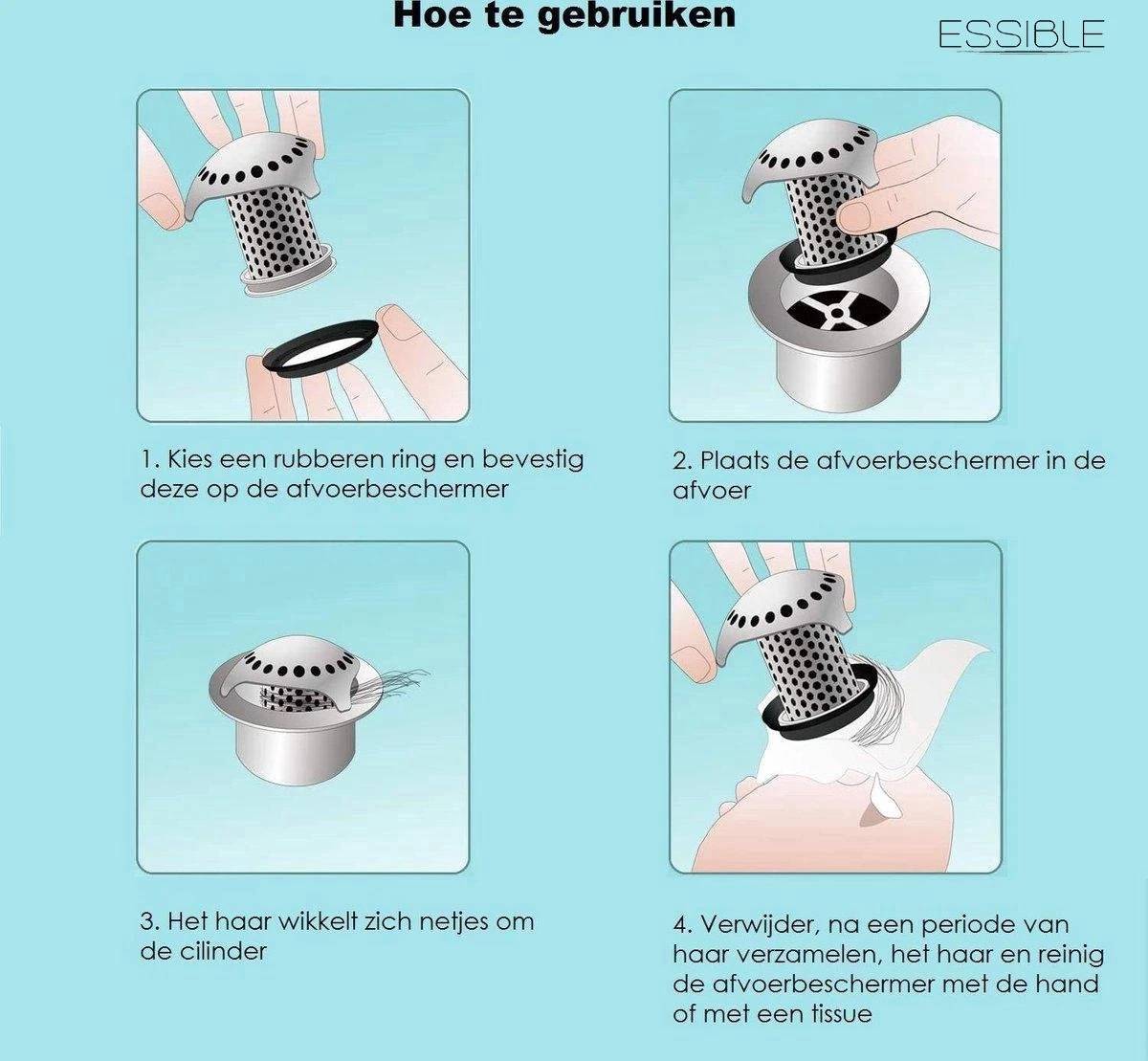 Hoe te gebruiken

ESSIBLE

1. Kies een rubberen ring en bevestig deze op de afvoerbeschermer

2. Plaats de afvoerbeschermer in de afvoer

3. Het haar wikkelt zich netjes om de cilinder

4. Verwijder, na een periode van haar verzamelen, het haar en reinig de afvoerbeschermer met de hand of met een tissue