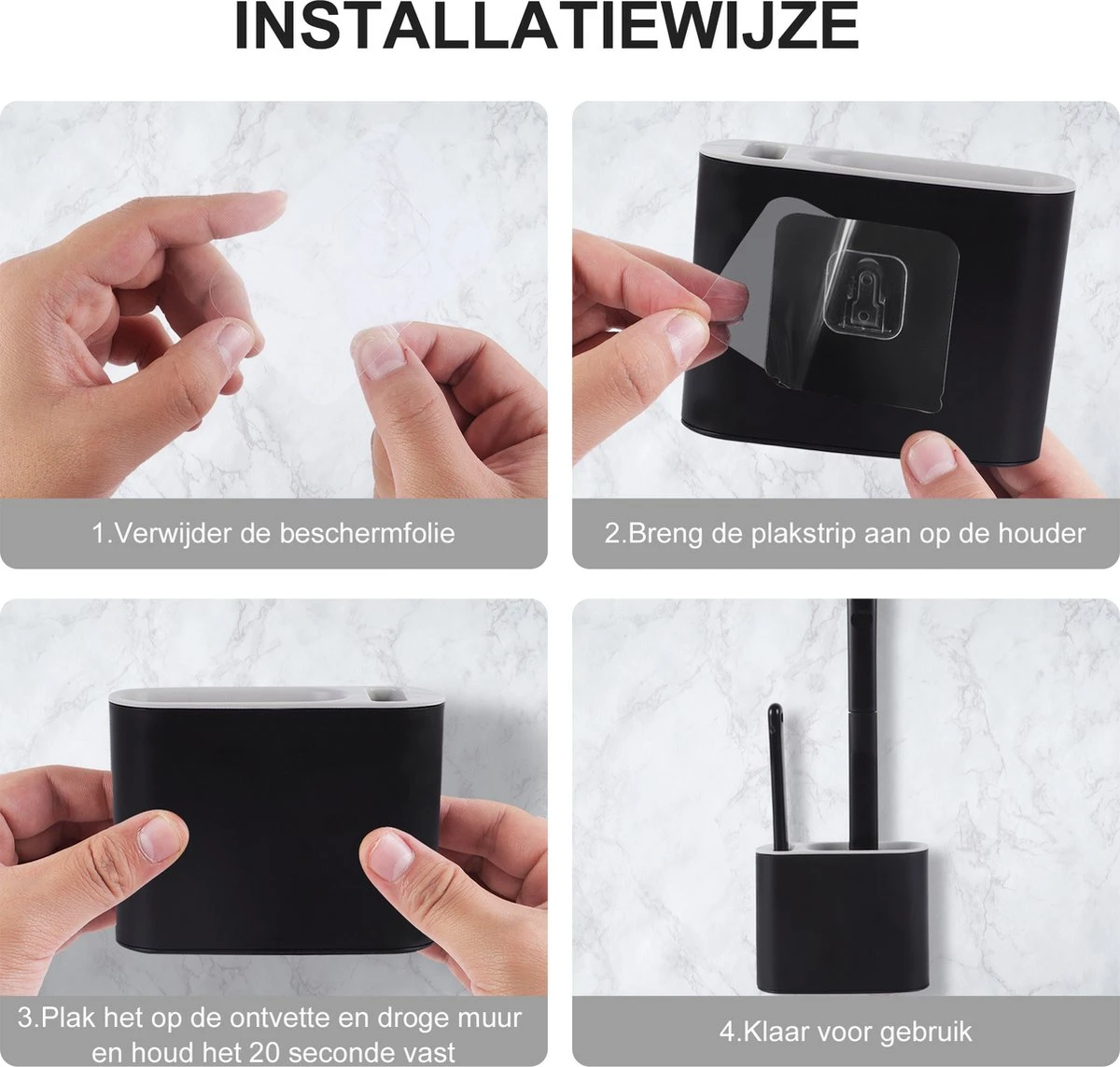 INSTALLATIEWIJZE

1.Verwijder de beschermfolie

2.Breng de plakstrip aan op de houder

3.Plak het op de ontvette en droge muur en houd het 20 seconde vast

4.Klaar voor gebruik