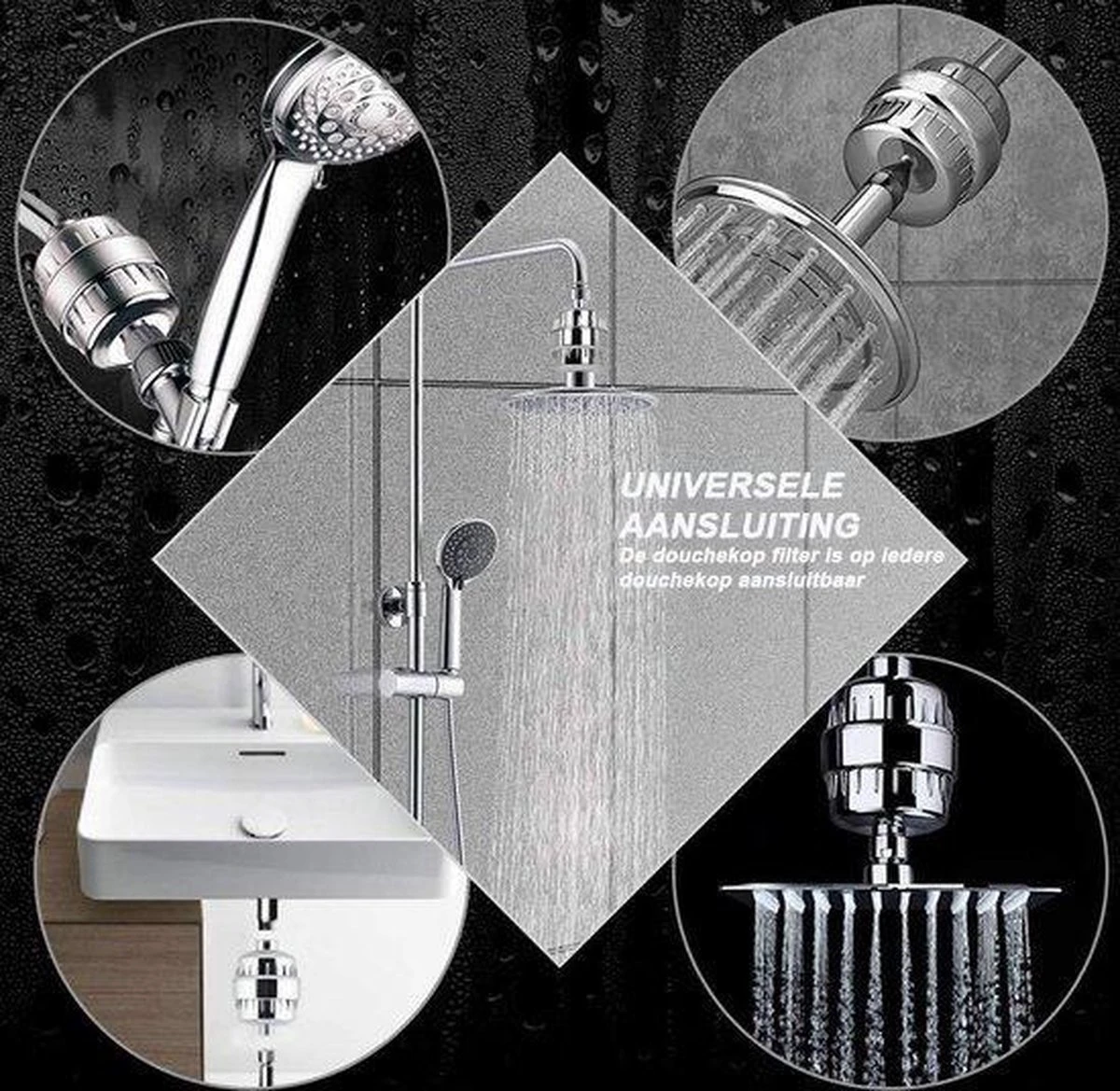 UNIVERSELE AANSLUITING

De douchekop filter is op iedere douchekop aansluitbaar