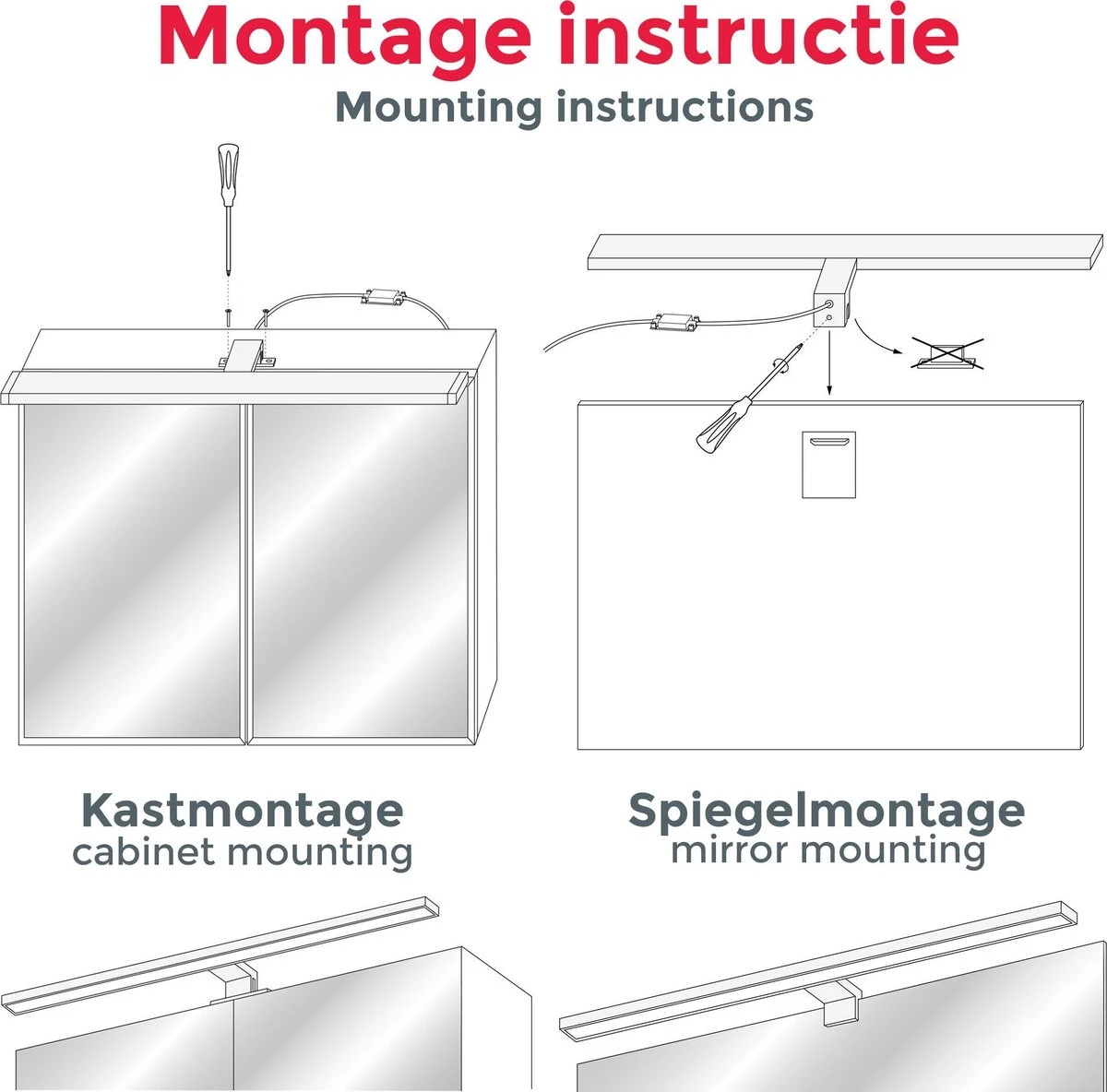 Montage instructie
Mounting instructions

Kastmontage
cabinet mounting

Spiegelmontage
mirror mounting