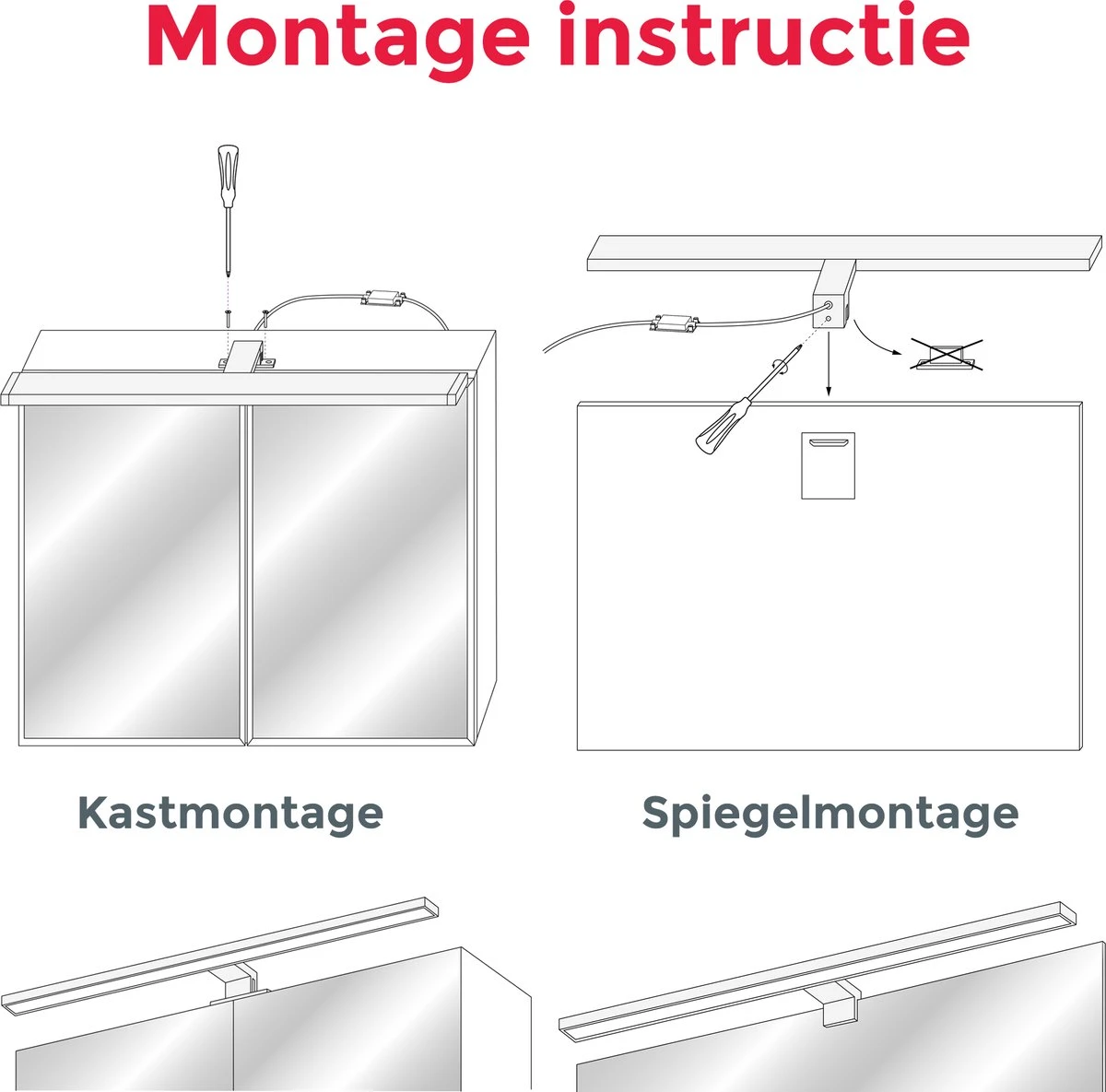 Montage instructie

Kastmontage

Spiegelmontage