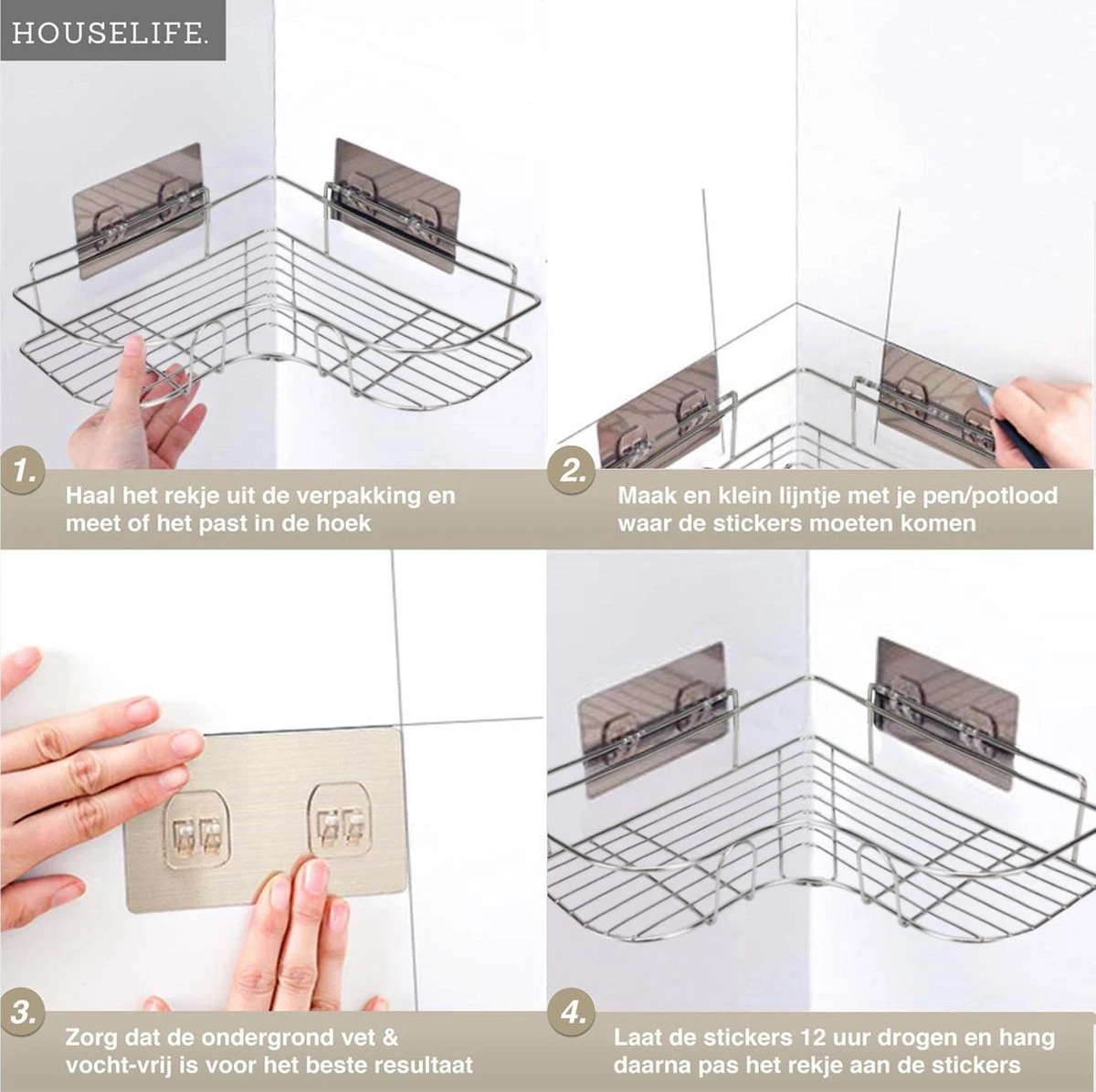 HOUSELIFE.

1.
Haal het rekje uit de verpakking en meet of het past in de hoek

2.
Maak en klein lijntje met je pen/potlood waar de stickers moeten komen

3.
Zorg dat de ondergrond vet & vocht-vrij is voor het beste resultaat

4.
Laat de stickers 12 uur drogen en hang daarna pas het rekje aan de stickers