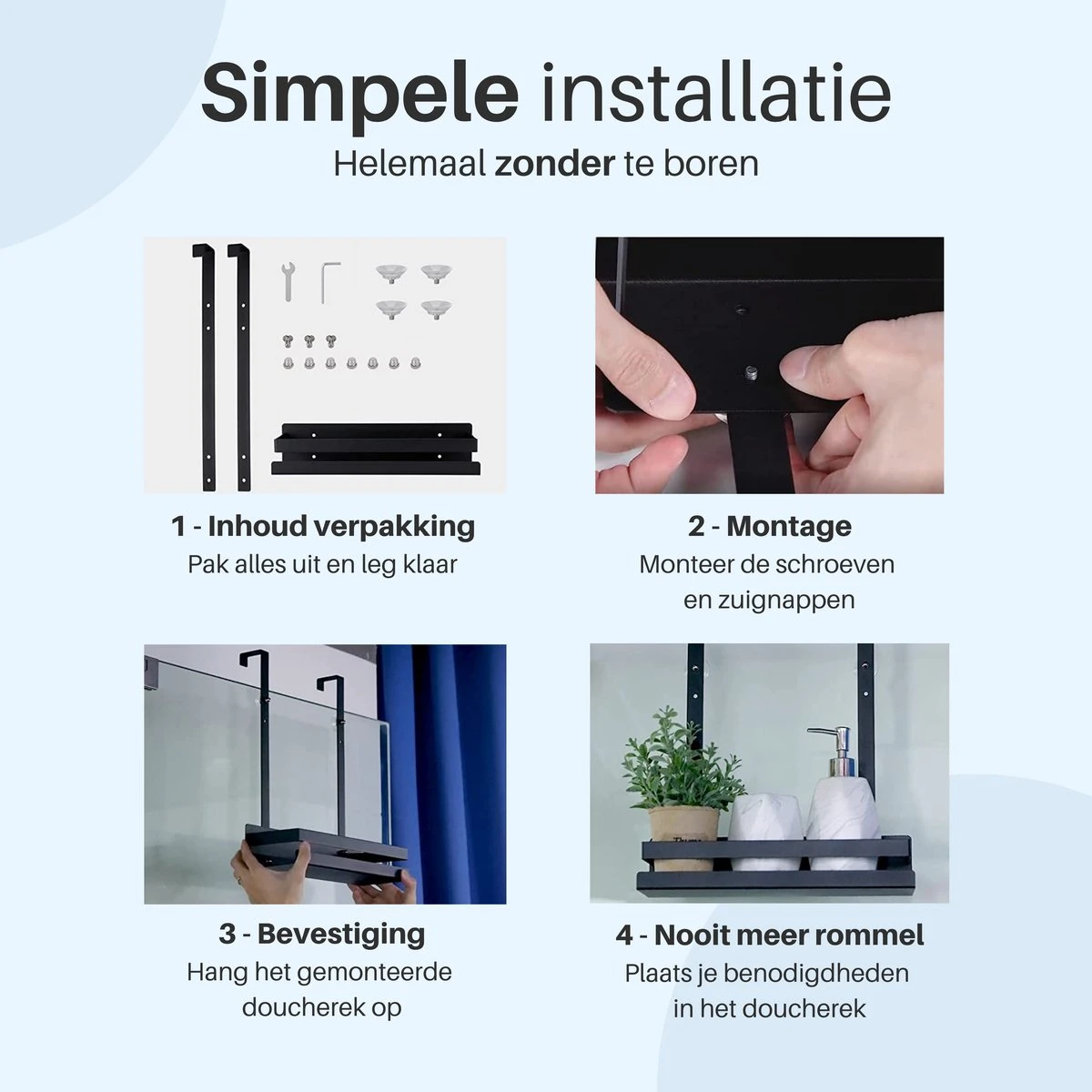 Simpele installatie
Helemaal zonder te boren

1 - Inhoud verpakking
Pak alles uit en leg klaar

2 - Montage
Monteer de schroeven en zuignappen

3 - Bevestiging
Hang het gemonteerde doucherek op

4 - Nooit meer rommel
Plaats je benodigdheden in het doucherek