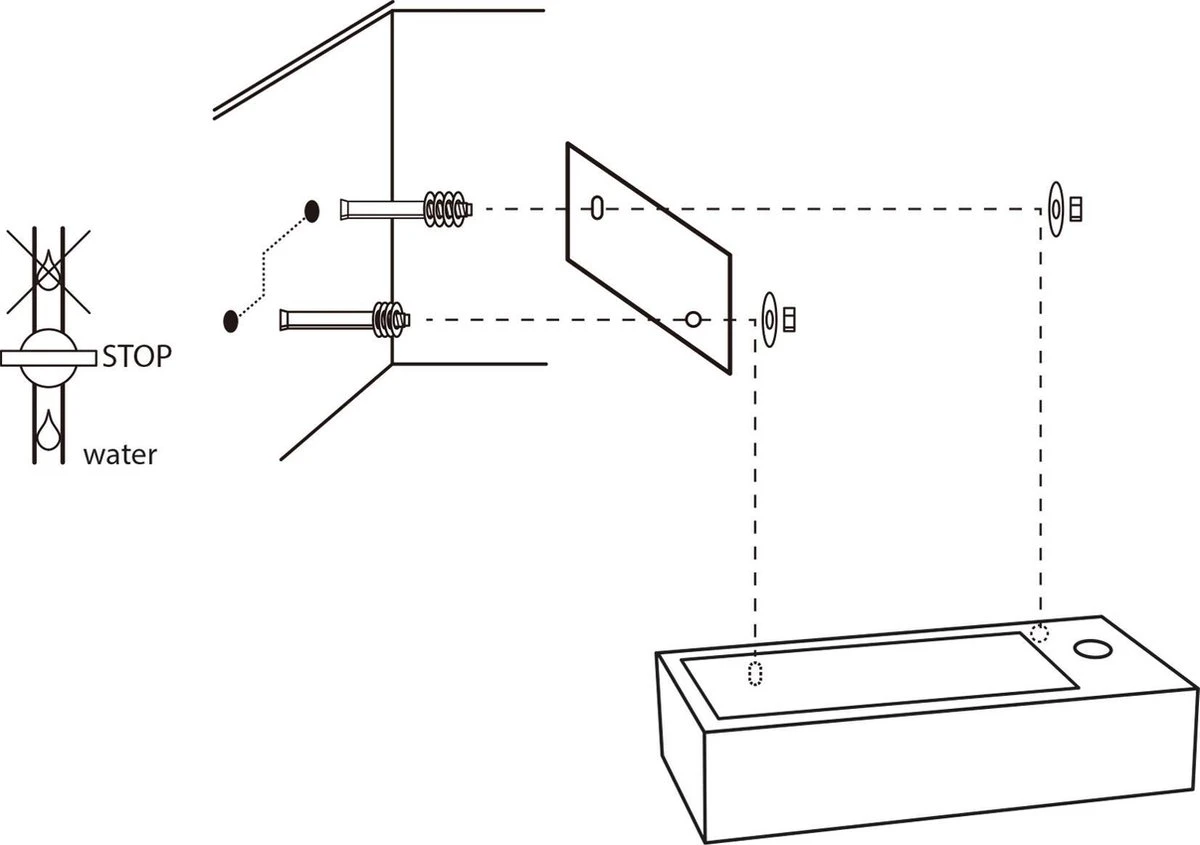 STOP

water