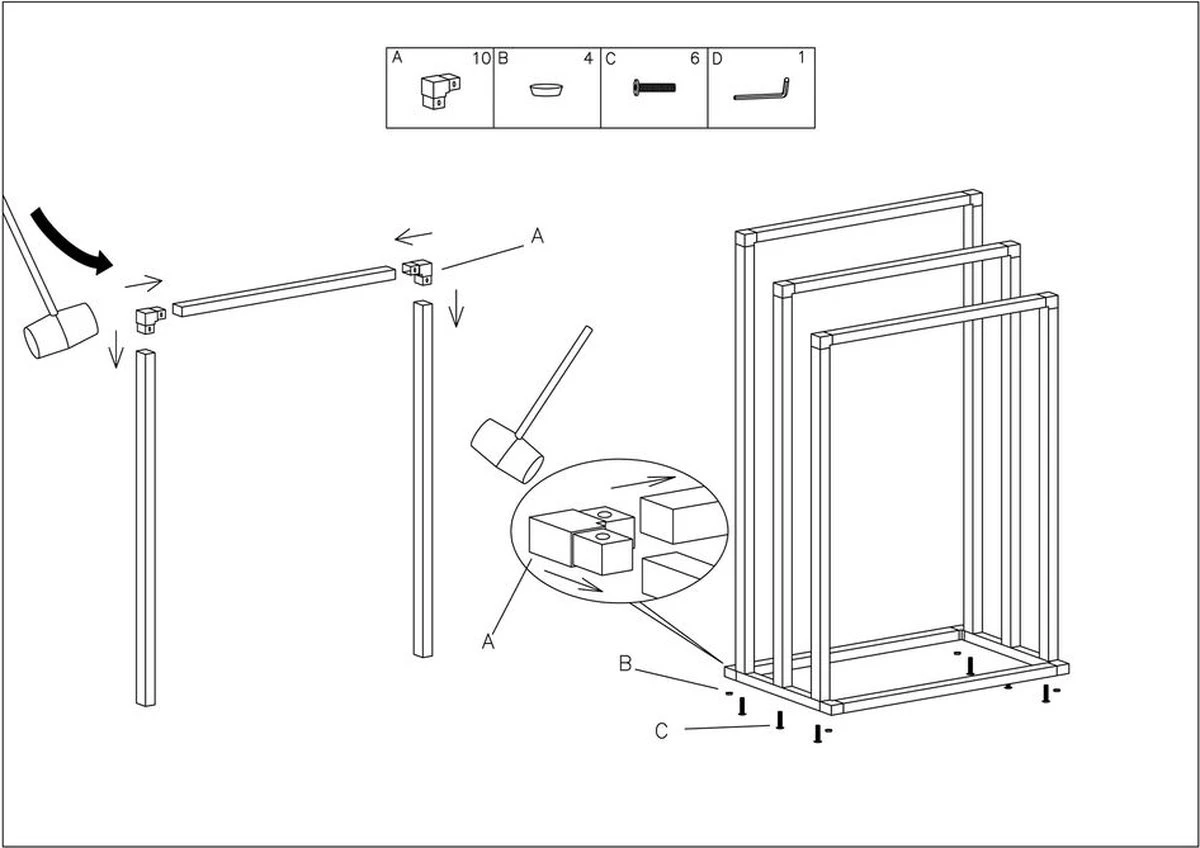 | A 10 | B 4 | C 6 | D 1 |
|---|---|---|---|

A

A

B

C