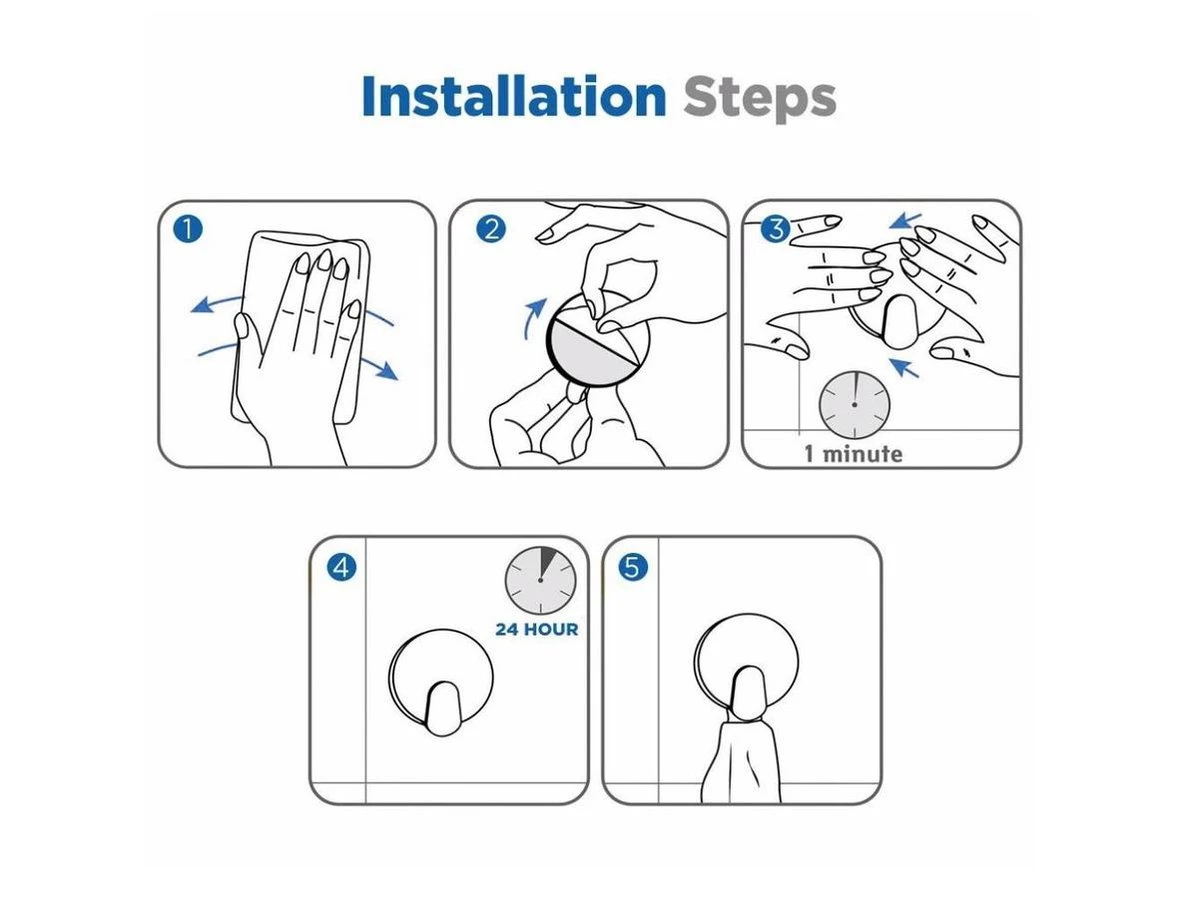 Installation Steps

1

2

3

1 minute

4

24 HOUR

5