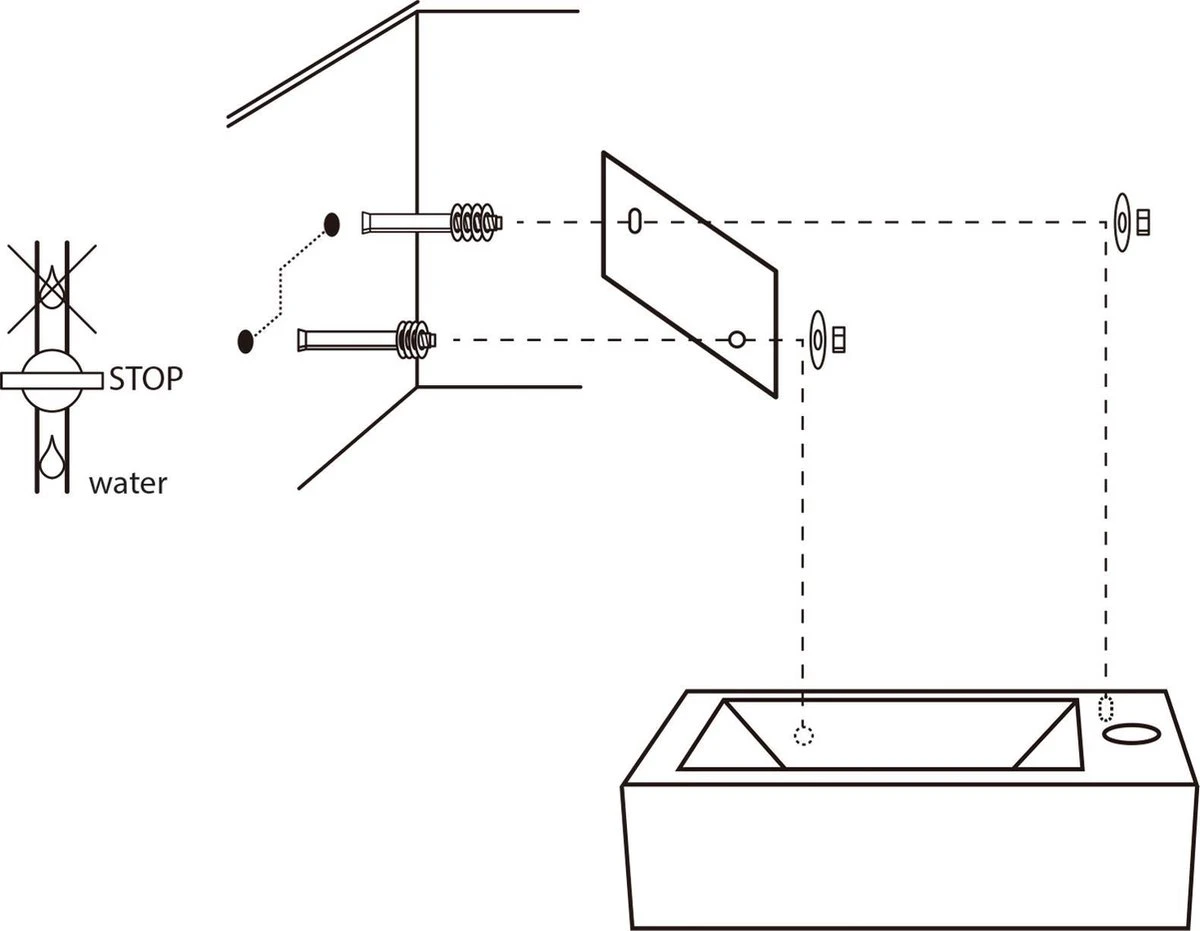 STOP
water