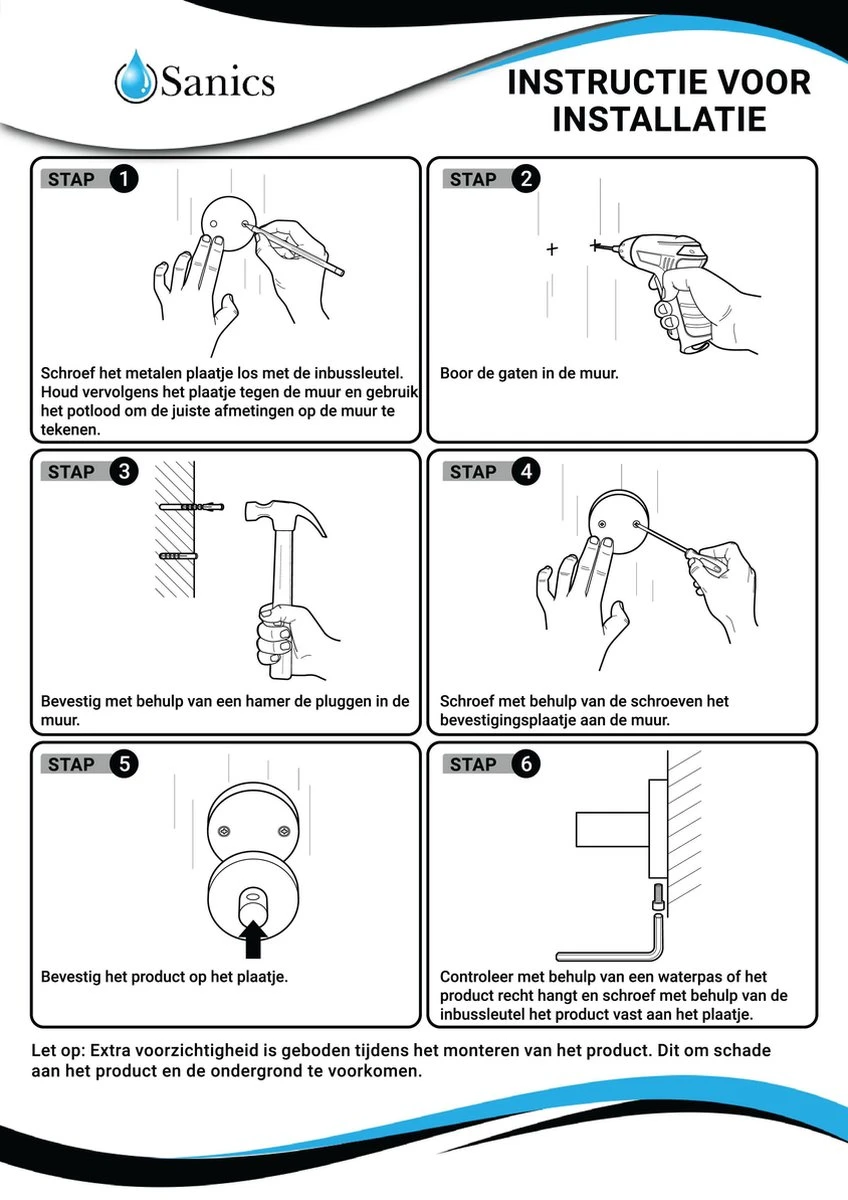 Sanics

INSTRUCTIE VOOR INSTALLATIE

STAP 1

Schroef het metalen plaatje los met de inbussleutel. Houd vervolgens het plaatje tegen de muur en gebruik het potlood om de juiste afmetingen op de muur te tekenen.

STAP 2

Boor de gaten in de muur.

STAP 3

Bevestig met behulp van een hamer de pluggen in de muur.

STAP 4

Schroef met behulp van de schroeven het bevestigingsplaatje aan de muur.

STAP 5

Bevestig het product op het plaatje.

STAP 6

Controleer met behulp van een waterpas of het product recht hangt en schroef met behulp van de inbussleutel het product vast aan het plaatje.

Let op: Extra voorzichtigheid is geboden tijdens het monteren van het product. Dit om schade aan het product en de ondergrond te voorkomen.