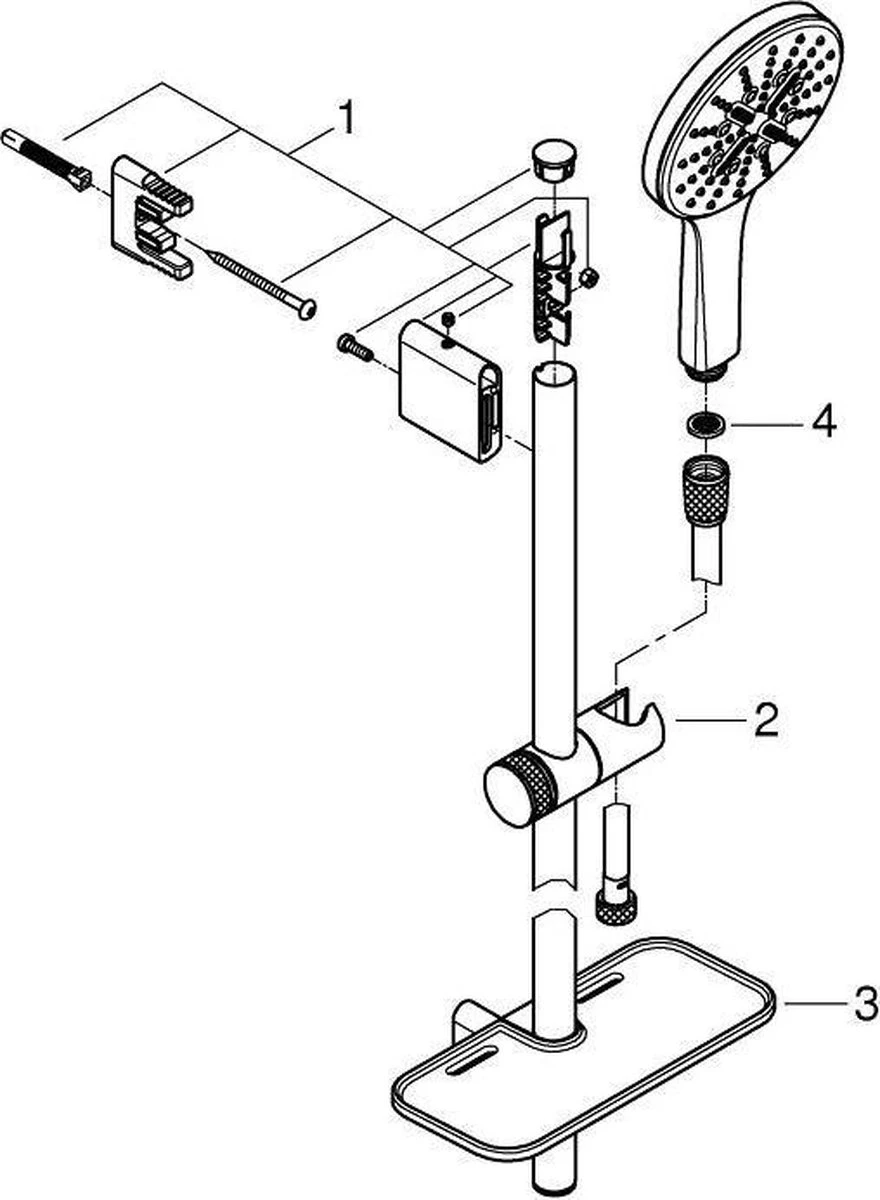 1
4
2
3