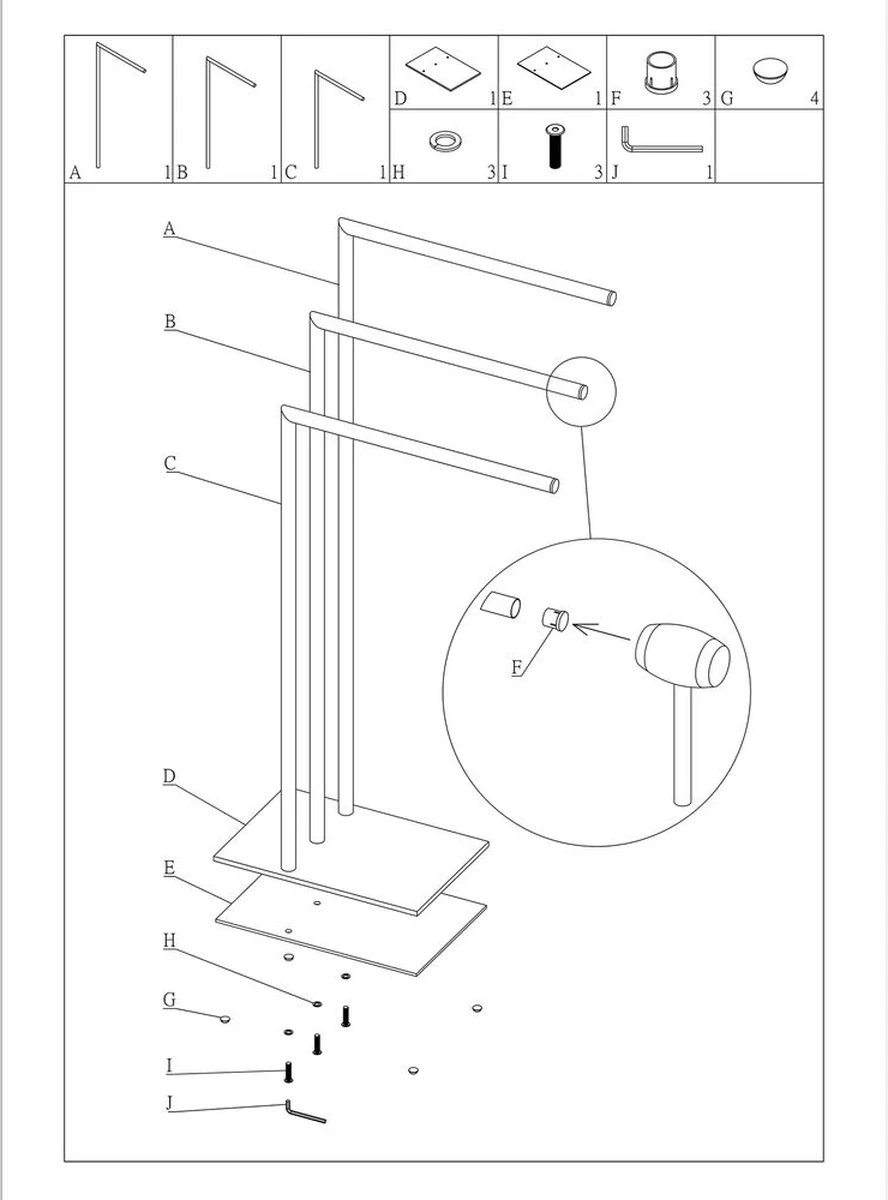 | A 1 | B 1 | C 1 | D 1 | E 1 | F 3 | G 4 |
|---|---|---|---|---|---|---|
| | | | H 3 | I 3 | J 1 | |

A

B

C

F

D

E

H

G

I

J