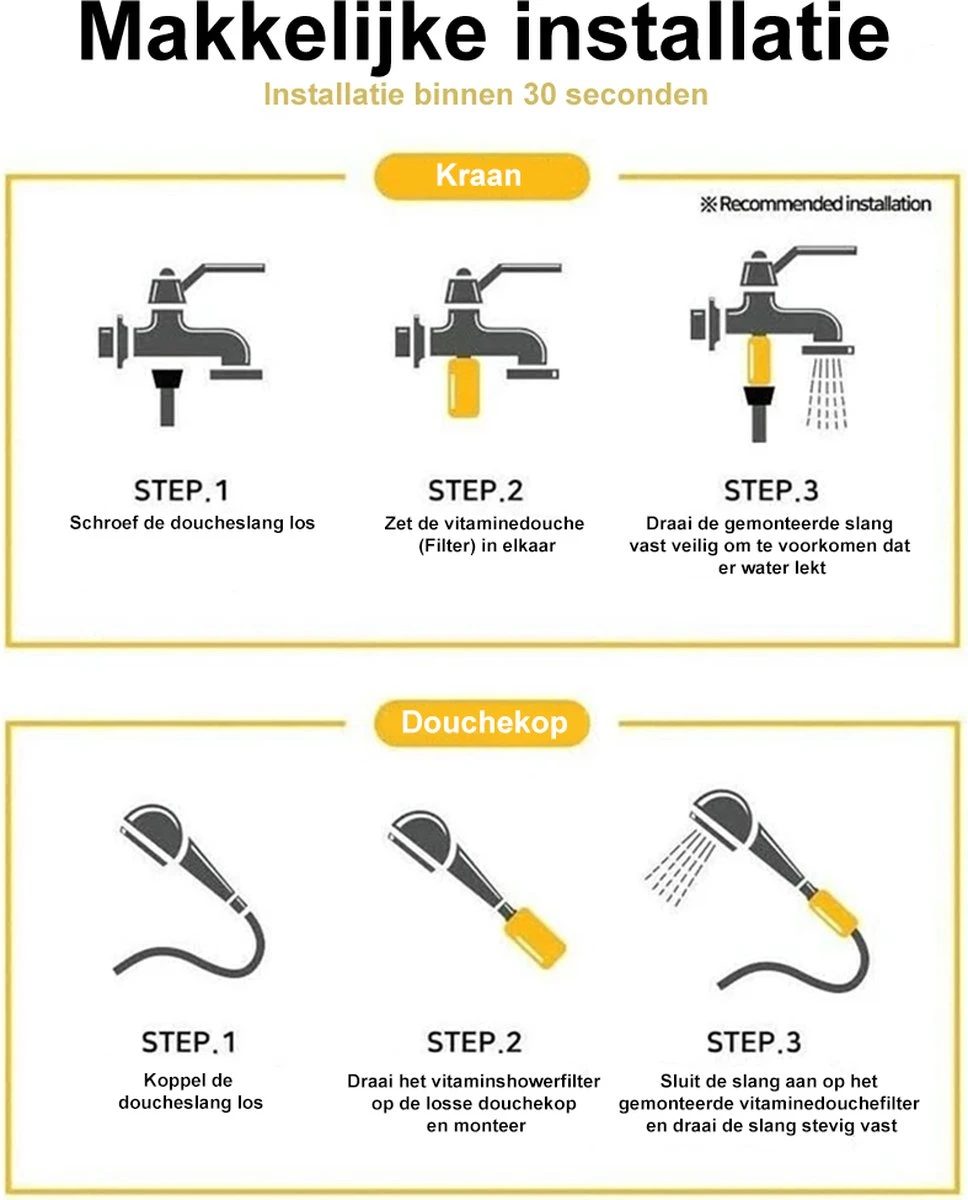 Makkelijke installatie
Installatie binnen 30 seconden

Kraan

※Recommended installation

STEP.1
Schroef de doucheslang los

STEP.2
Zet de vitaminedouche (Filter) in elkaar

STEP.3
Draai de gemonteerde slang vast veilig om te voorkomen dat er water lekt

Douchekop

STEP.1
Koppel de doucheslang los

STEP.2
Draai het vitaminshowerfilter op de losse douchekop en monteer

STEP.3
Sluit de slang aan op het gemonteerde vitaminedouchefilter en draai de slang stevig vast